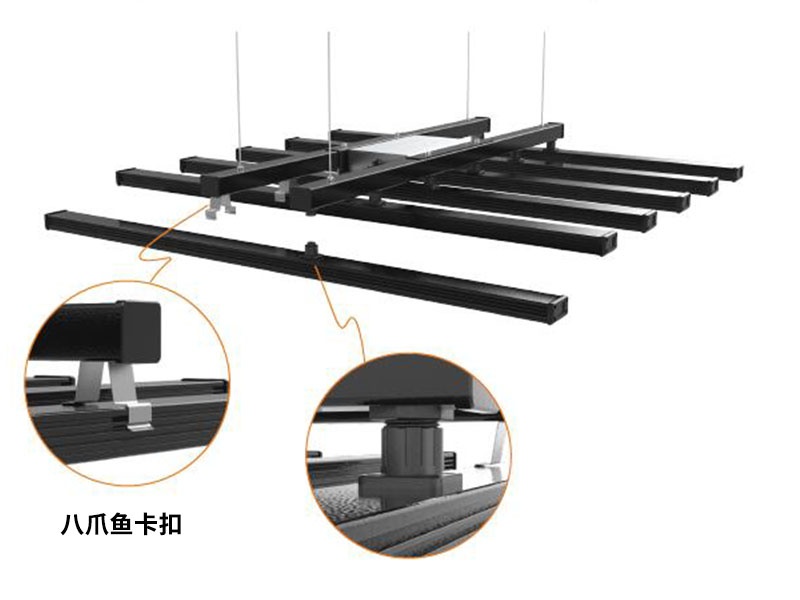 八爪鱼卡扣