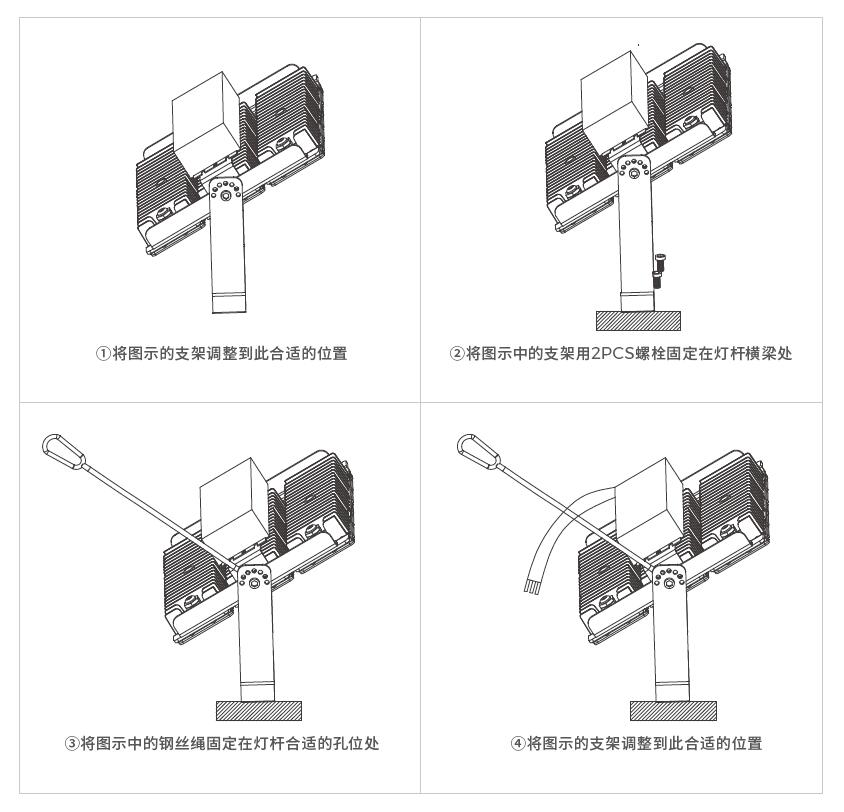 ①将图示的支架调整到此合适的位置

②将图示中的支架用2PCS螺栓固定在灯杆横梁处

③将图示中的钢丝绳固定在灯杆合适的孔位处

④将图示的支架调整到此合适的位置